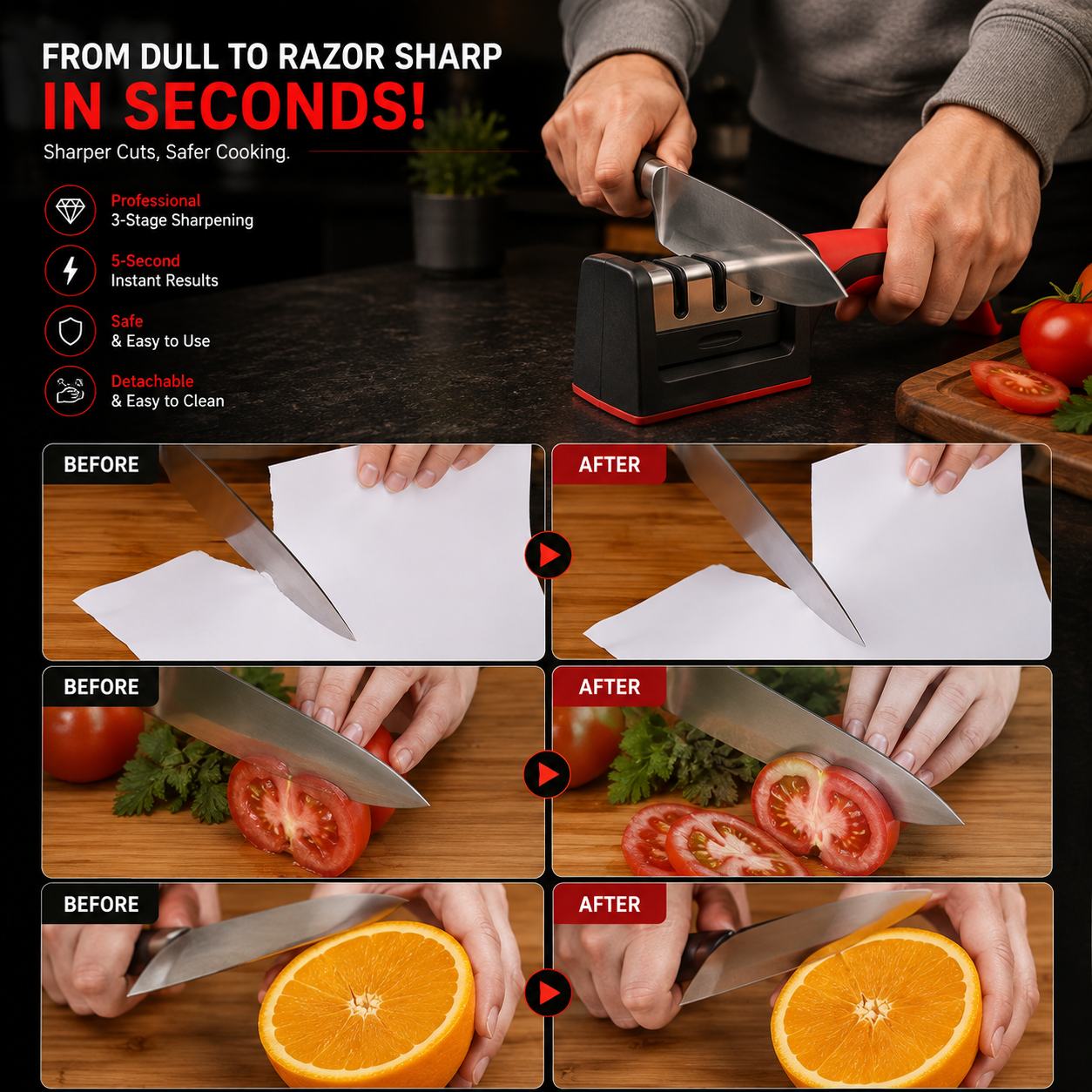 FROM DULL TO RAZOR SHARP
IN SECONDS!
Sharper Cuts, Safer Cooking.

Professional
3-Stage Sharpening

5-Second
Instant Results

Safe
& Easy to Use

Detachable
& Easy to Clean

BEFORE

AFTER

BEFORE

AFTER

BEFORE

AFTER