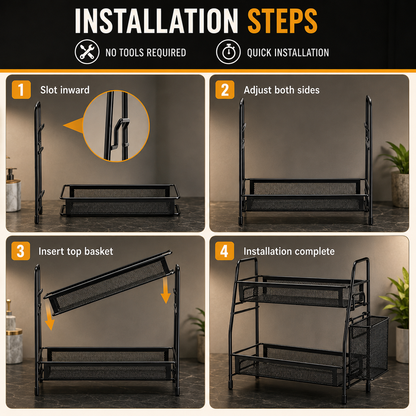 INSTALLATION STEPS

NO TOOLS REQUIRED

QUICK INSTALLATION

1 Slot inward

2 Adjust both sides

3 Insert top basket

4 Installation complete